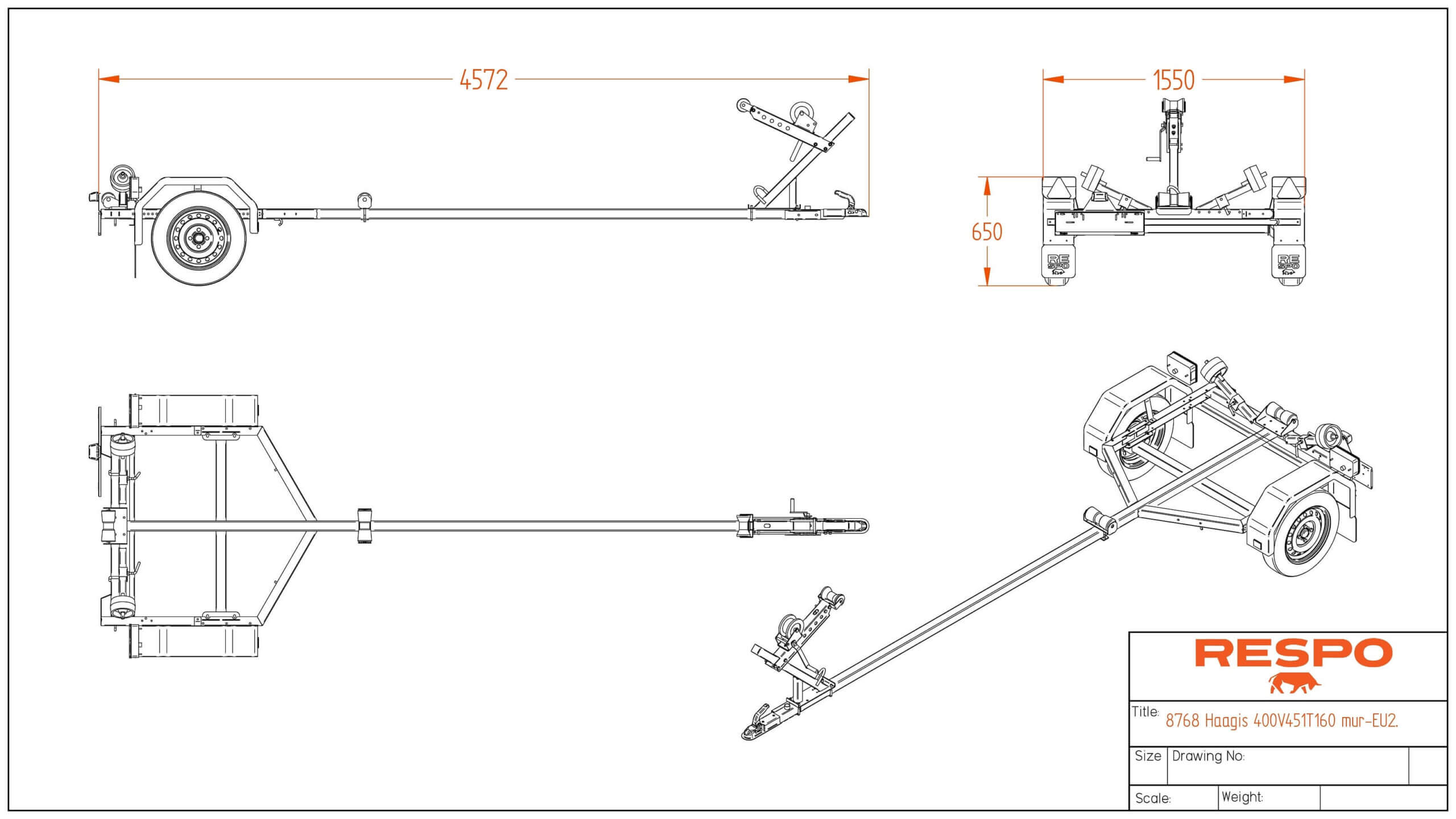 4572

1550

650

RE SPO

RE SPO

RESPO

Title: 8768 Haagis 400V451T160 mur-EU2.

Size

Drawing No:

Scale:

Weight: